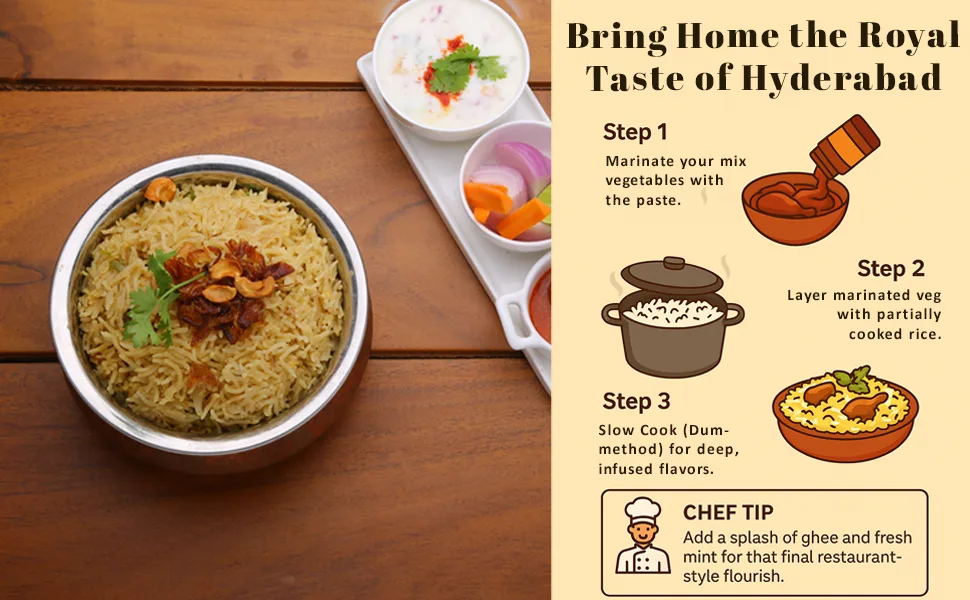 Bring Home the Royal Taste of Hyderabad

Step 1

Marinate your mix vegetables with the paste.

Step 2

Layer marinated veg with partially cooked rice.

Step 3

Slow Cook (Dum-method) for deep, infused flavors.

CHEF TIP

Add a splash of ghee and fresh mint for that final restaurant-style flourish.